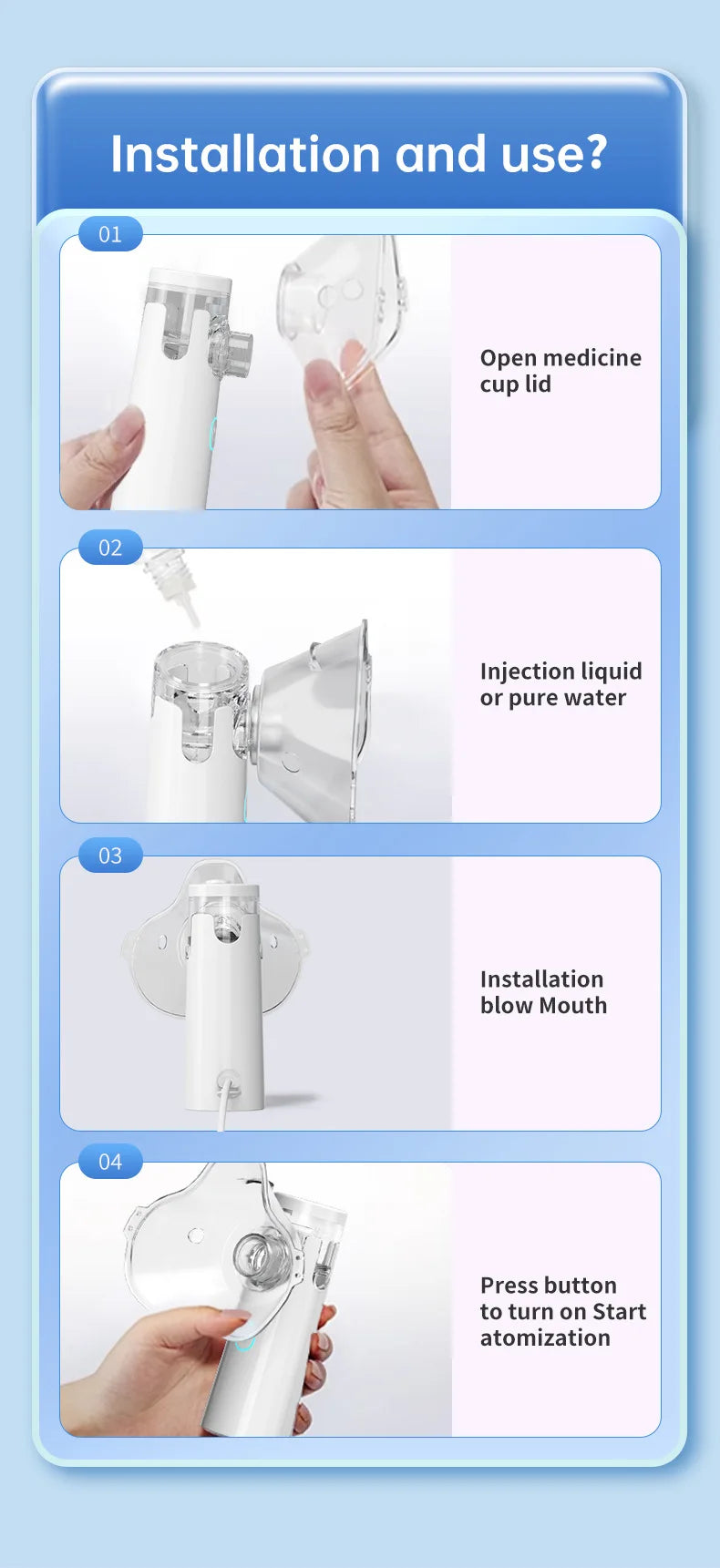 Installation and use?

01

Open medicine cup lid

02

Injection liquid or pure water

03

Installation blow Mouth

04

Press button to turn on Start atomization