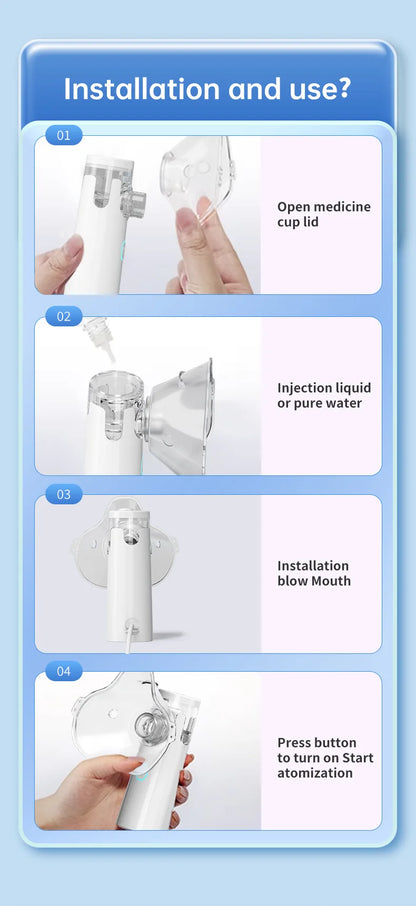 Installation and use?

01

Open medicine cup lid

02

Injection liquid or pure water

03

Installation blow Mouth

04

Press button to turn on Start atomization